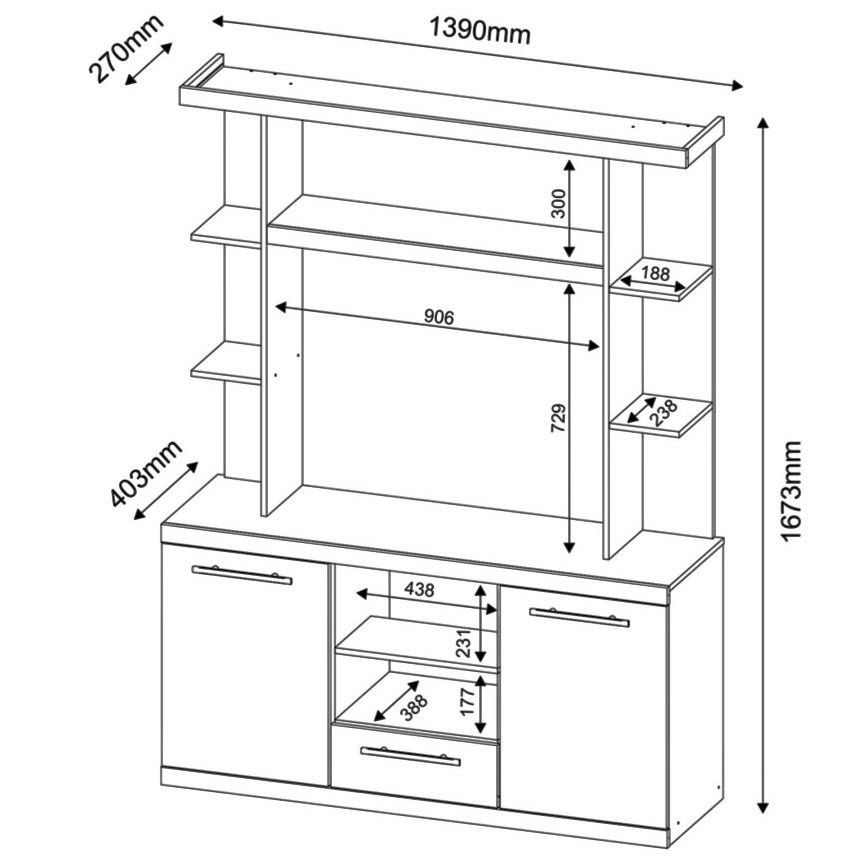 270mm
1390mm
300
188
906
729
238
403mm
1673mm
438
231
388
177