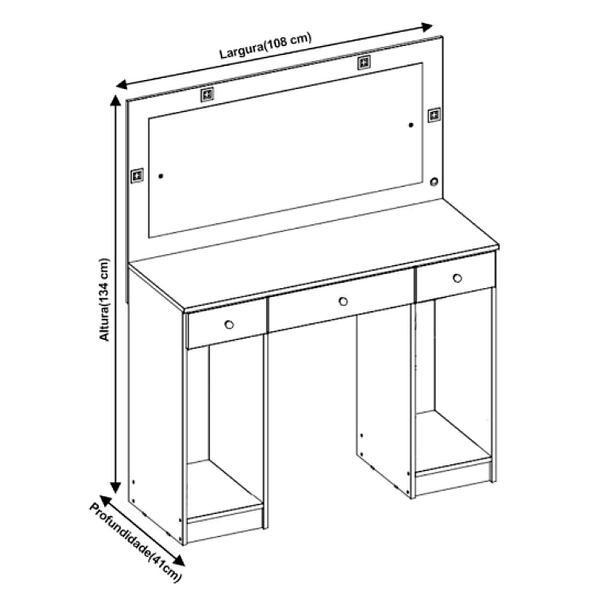 Largura(108 cm)

Altura(134 cm)

Profundidade(41cm)