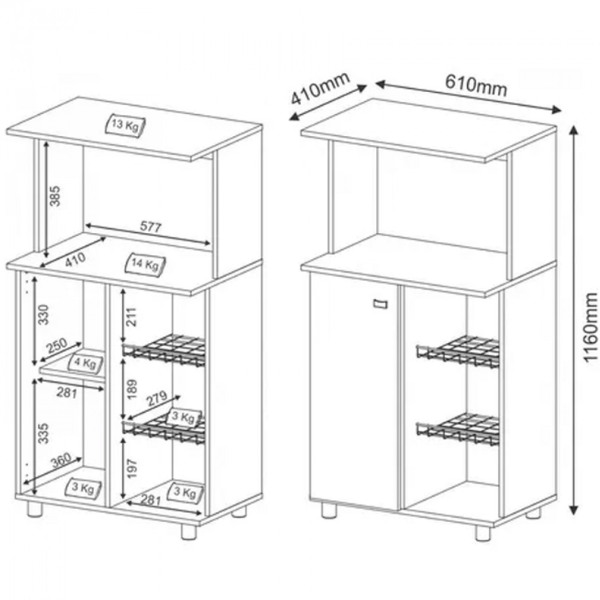 13 Kg
385
577
410
14 Kg
330
250
4 Kg
281
335
360
3 Kg
211
189
279
3 Kg
197
3 Kg
281

410mm
610mm
1160mm